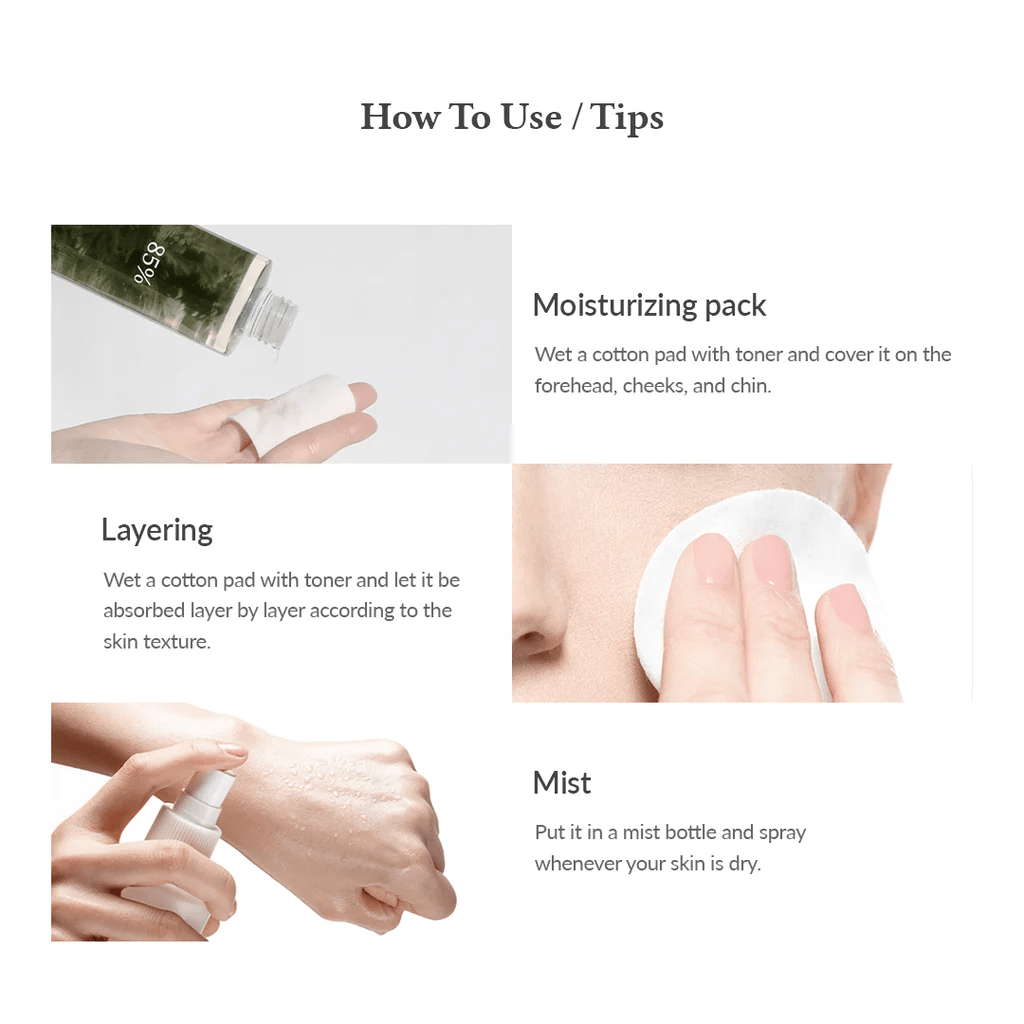 How To Use / Tips

85%

Moisturizing pack

Wet a cotton pad with toner and cover it on the forehead, cheeks, and chin.

Layering

Wet a cotton pad with toner and let it be absorbed layer by layer according to the skin texture.

Mist

Put it in a mist bottle and spray whenever your skin is dry.